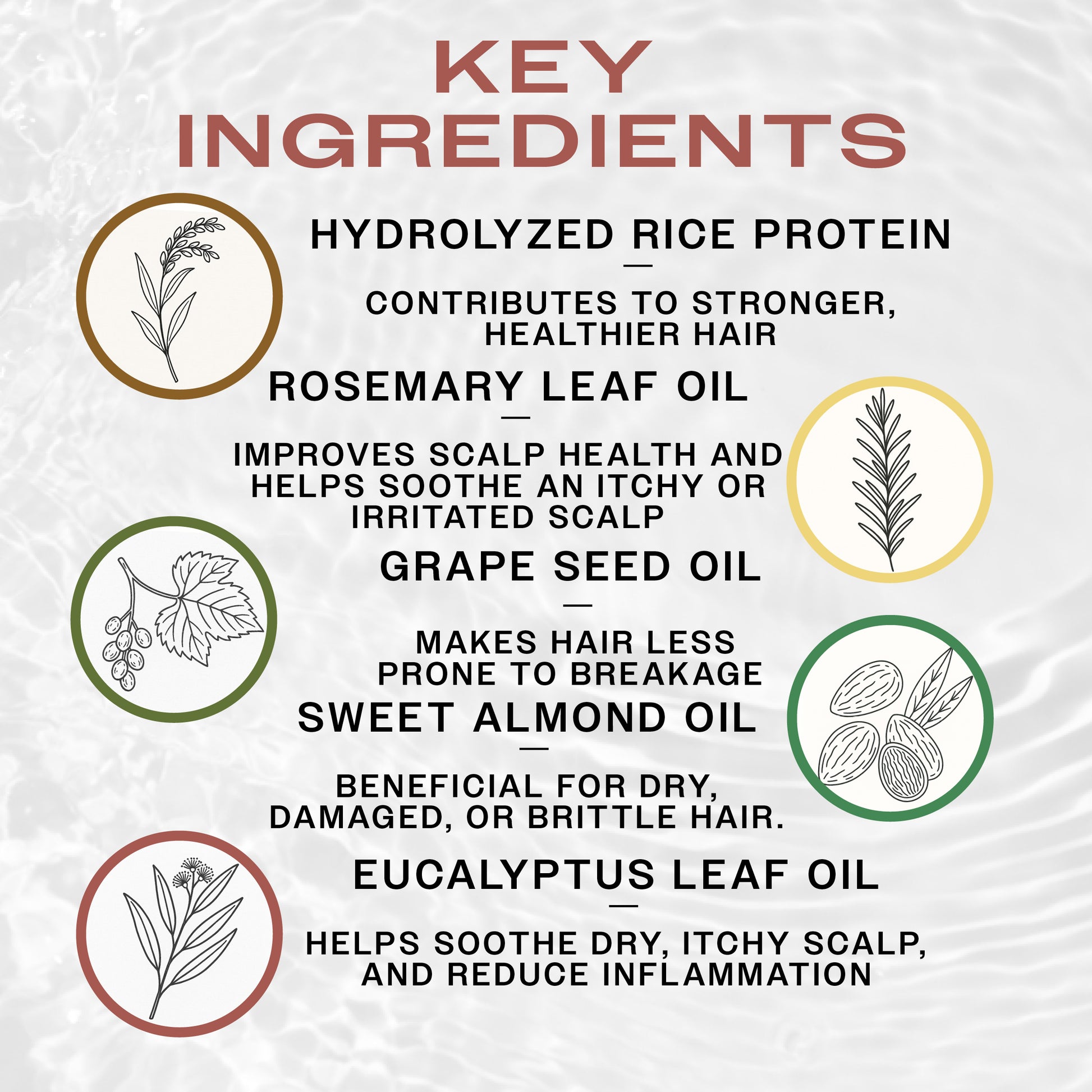 KEY INGREDIENTS

HYDROLYZED RICE PROTEIN

—

CONTRIBUTES TO STRONGER, HEALTHIER HAIR

ROSEMARY LEAF OIL

—

IMPROVES SCALP HEALTH AND HELPS SOOTHE AN ITCHY OR IRRITATED SCALP

GRAPE SEED OIL

—

MAKES HAIR LESS PRONE TO BREAKAGE

SWEET ALMOND OIL

—

BENEFICIAL FOR DRY, DAMAGED, OR BRITTLE HAIR.

EUCALYPTUS LEAF OIL

—

HELPS SOOTHE DRY, ITCHY SCALP, AND REDUCE INFLAMMATION