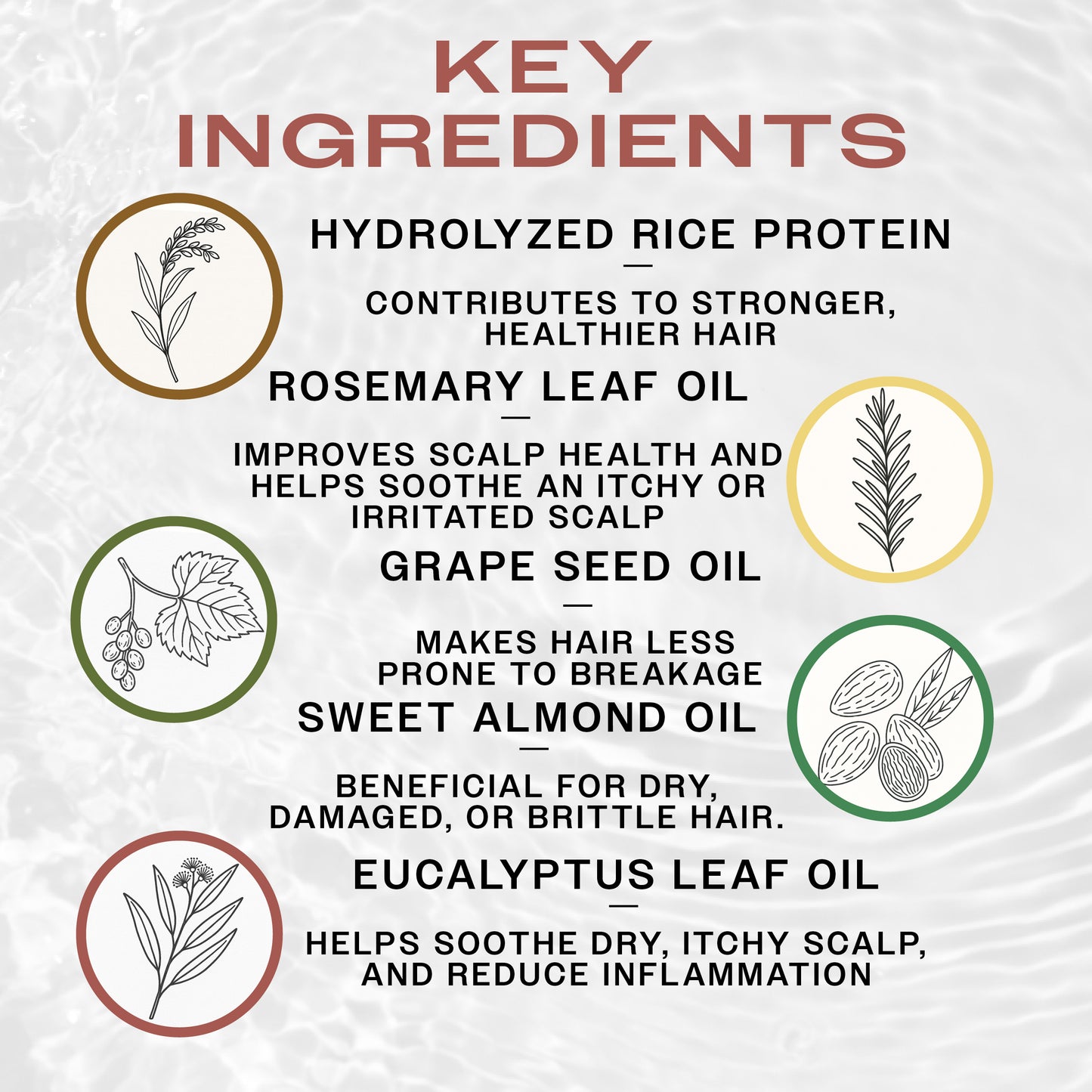 KEY INGREDIENTS

HYDROLYZED RICE PROTEIN

—

CONTRIBUTES TO STRONGER, HEALTHIER HAIR

ROSEMARY LEAF OIL

—

IMPROVES SCALP HEALTH AND HELPS SOOTHE AN ITCHY OR IRRITATED SCALP

GRAPE SEED OIL

—

MAKES HAIR LESS PRONE TO BREAKAGE

SWEET ALMOND OIL

—

BENEFICIAL FOR DRY, DAMAGED, OR BRITTLE HAIR.

EUCALYPTUS LEAF OIL

—

HELPS SOOTHE DRY, ITCHY SCALP, AND REDUCE INFLAMMATION