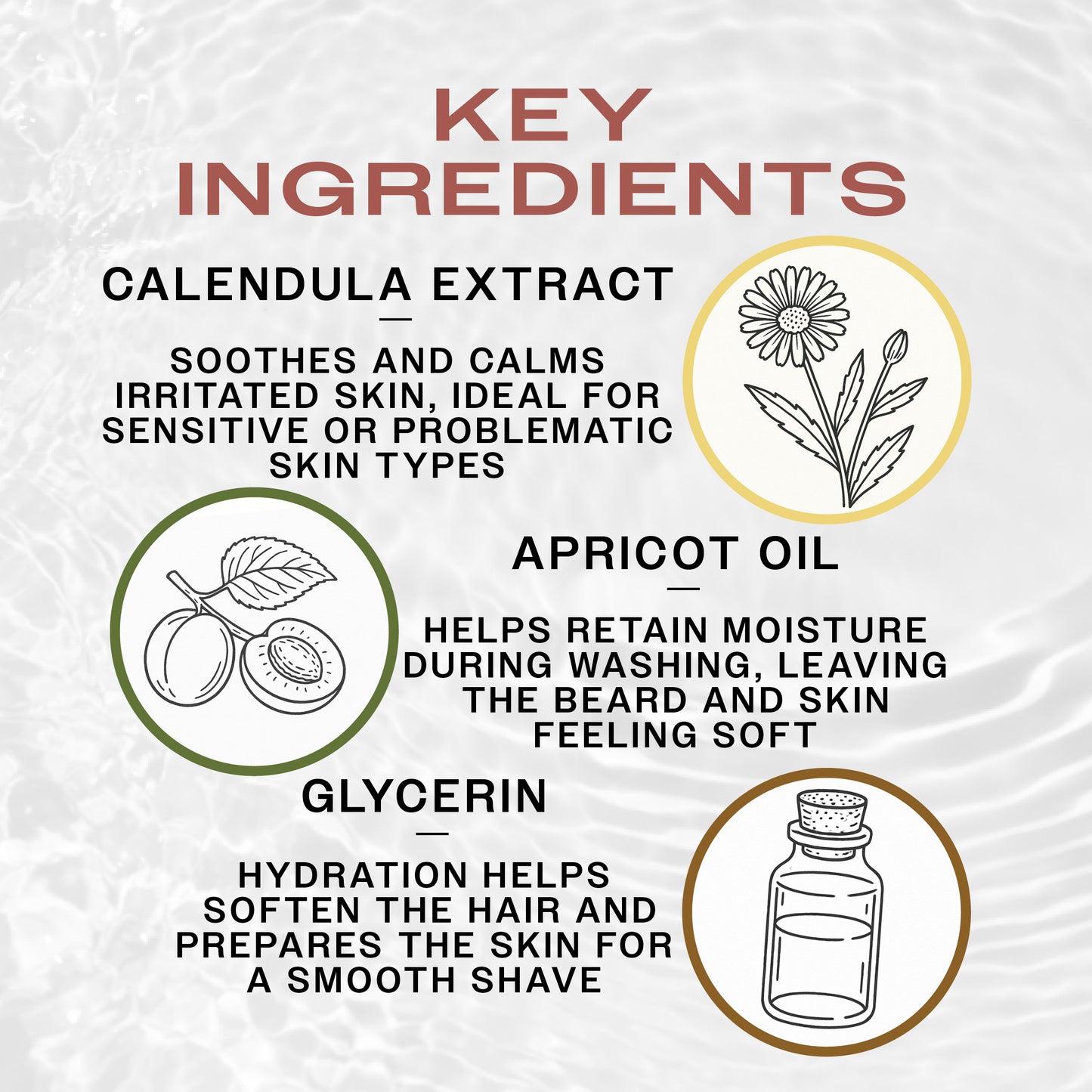 KEY INGREDIENTS

CALENDULA EXTRACT

—

SOOTHES AND CALMS IRRITATED SKIN, IDEAL FOR SENSITIVE OR PROBLEMATIC SKIN TYPES

APRICOT OIL

—

HELPS RETAIN MOISTURE DURING WASHING, LEAVING THE BEARD AND SKIN FEELING SOFT

GLYCERIN

—

HYDRATION HELPS SOFTEN THE HAIR AND PREPARES THE SKIN FOR A SMOOTH SHAVE